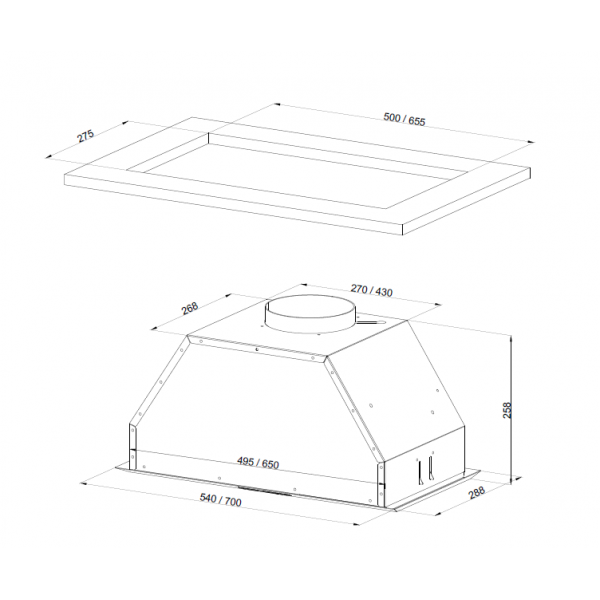 275
500 / 655
268
270 / 430
258
495 / 650
540 / 700
288