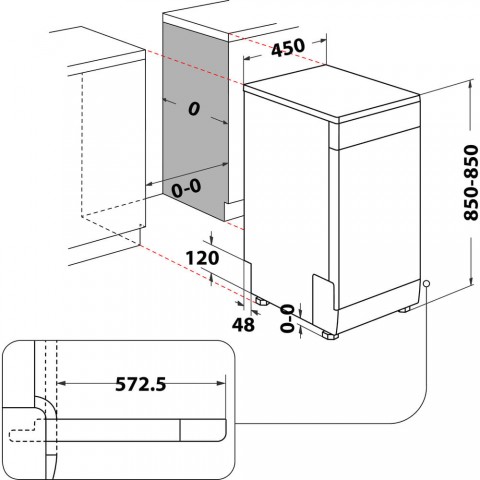 450
0
0-0
850-850
120
48
0-0
572.5